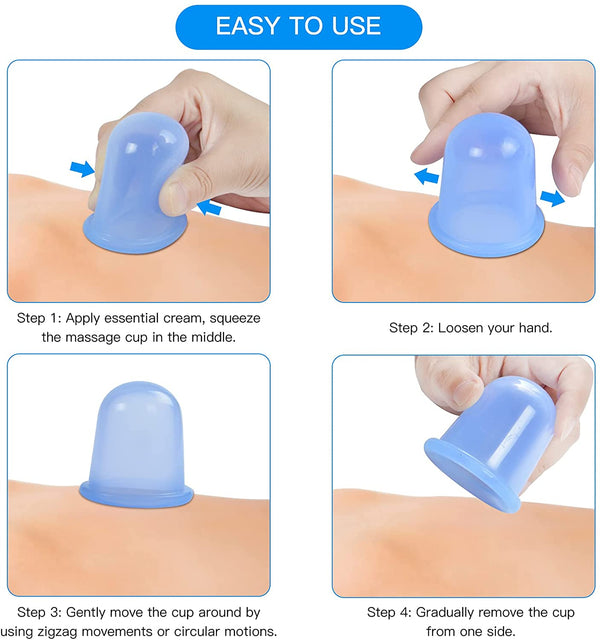 EASY TO USE

Step 1: Apply essential cream, squeeze the massage cup in the middle.

Step 2: Loosen your hand.

Step 3: Gently move the cup around by using zigzag movements or circular motions.

Step 4: Gradually remove the cup from one side.