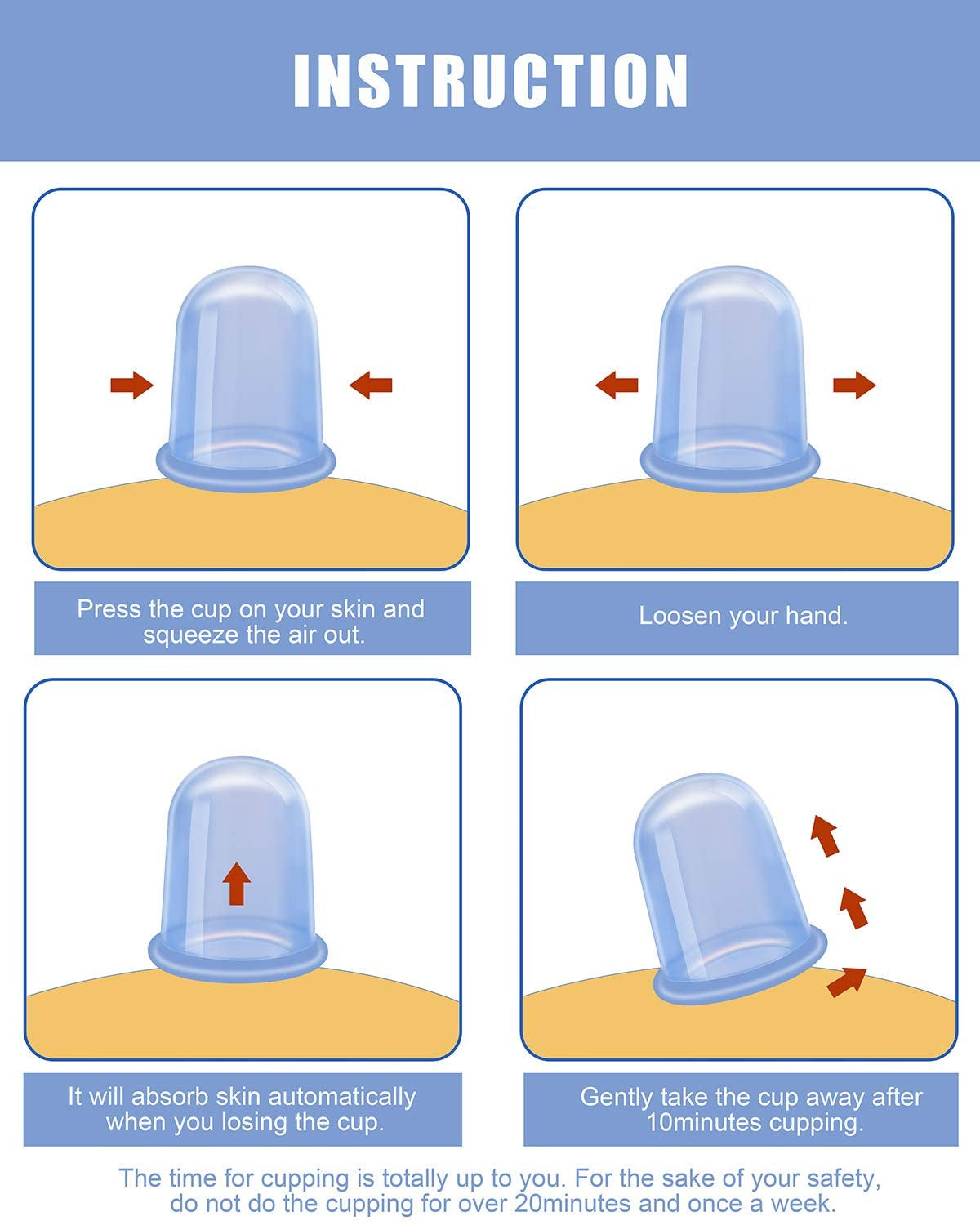 INSTRUCTION

Press the cup on your skin and squeeze the air out.

Loosen your hand.

It will absorb skin automatically when you losing the cup.

Gently take the cup away after 10minutes cupping.

The time for cupping is totally up to you. For the sake of your safety, do not do the cupping for over 20minutes and once a week.